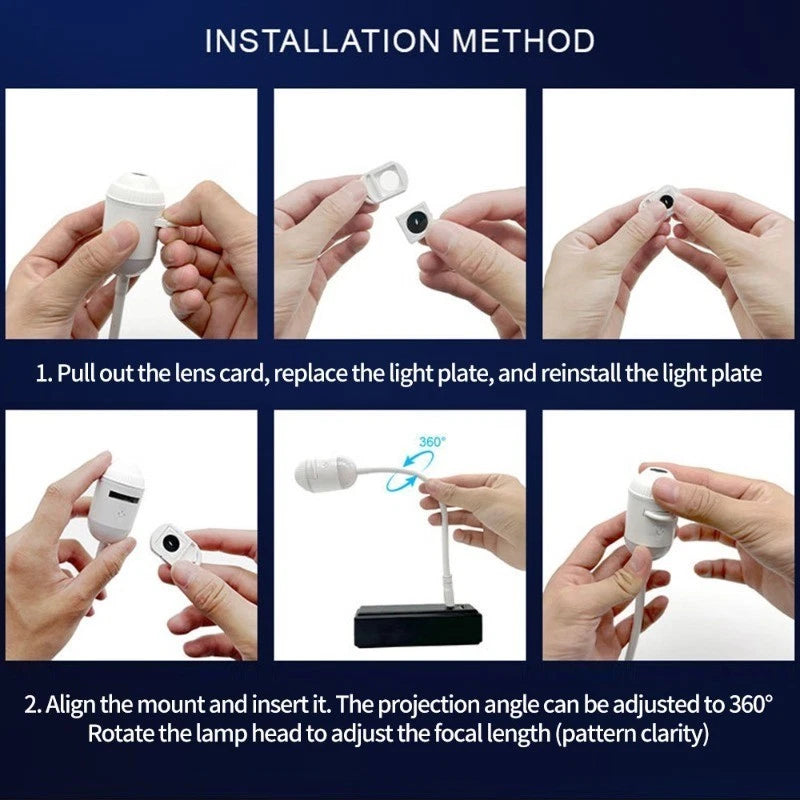 INSTALLATION METHOD

1. Pull out the lens card, replace the light plate, and reinstall the light plate

360°

2. Align the mount and insert it. The projection angle can be adjusted to 360°
Rotate the lamp head to adjust the focal length (pattern clarity)